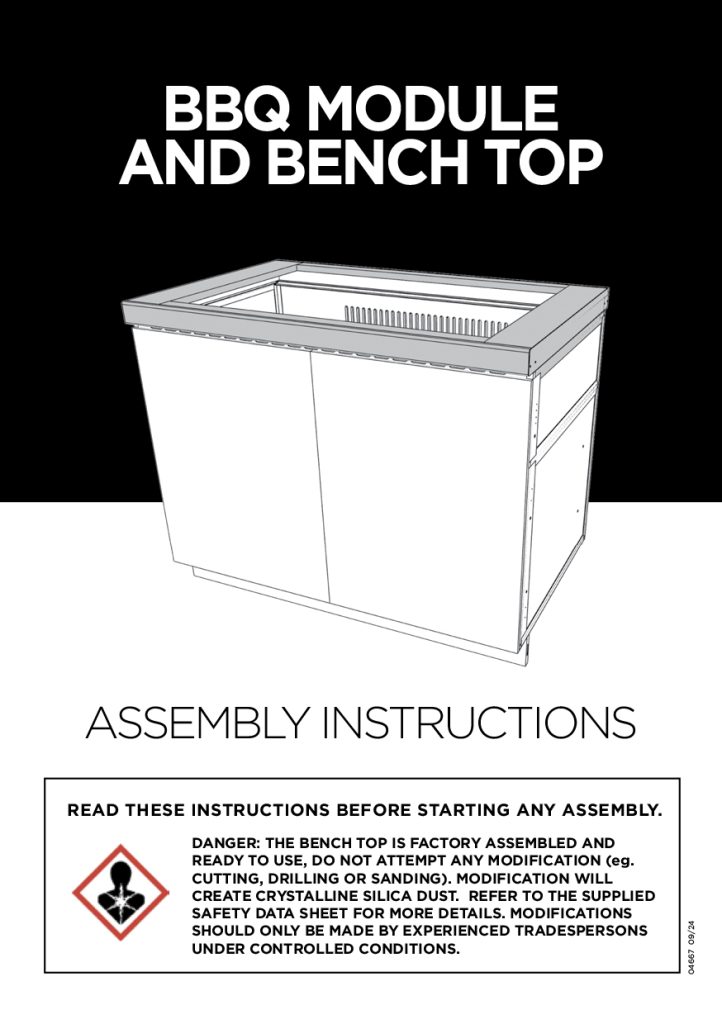 BBQ MODULE AND BENCH TOP

ASSEMBLY INSTRUCTIONS

READ THESE INSTRUCTIONS BEFORE STARTING ANY ASSEMBLY.

DANGER: THE BENCH TOP IS FACTORY ASSEMBLED AND READY TO USE, DO NOT ATTEMPT ANY MODIFICATION (eg. CUTTING, DRILLING OR SANDING). MODIFICATION WILL CREATE CRYSTALLINE SILICA DUST. REFER TO THE SUPPLIED SAFETY DATA SHEET FOR MORE DETAILS. MODIFICATIONS SHOULD ONLY BE MADE BY EXPERIENCED TRADESPERSONS UNDER CONTROLLED CONDITIONS.

04667 09/24